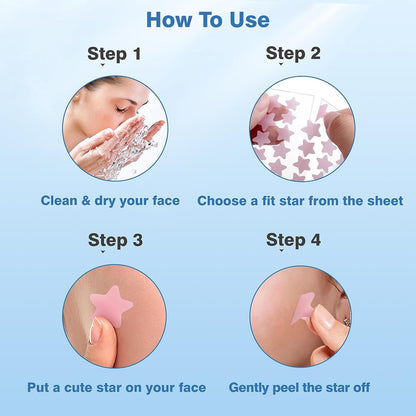 How To Use

Step 1

Clean & dry your face

Step 2

Choose a fit star from the sheet

Step 3

Put a cute star on your face

Step 4

Gently peel the star off